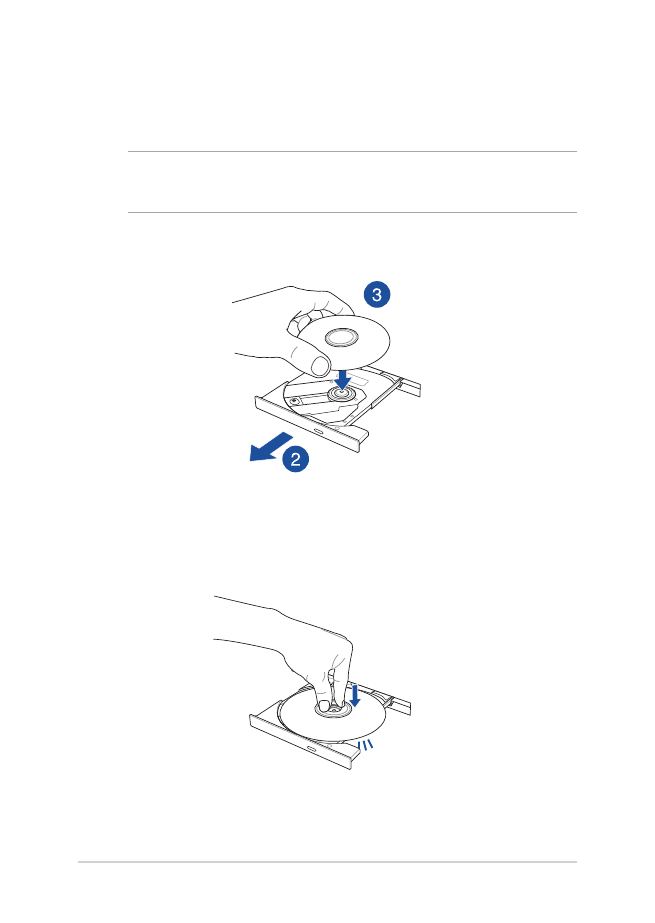 3

2